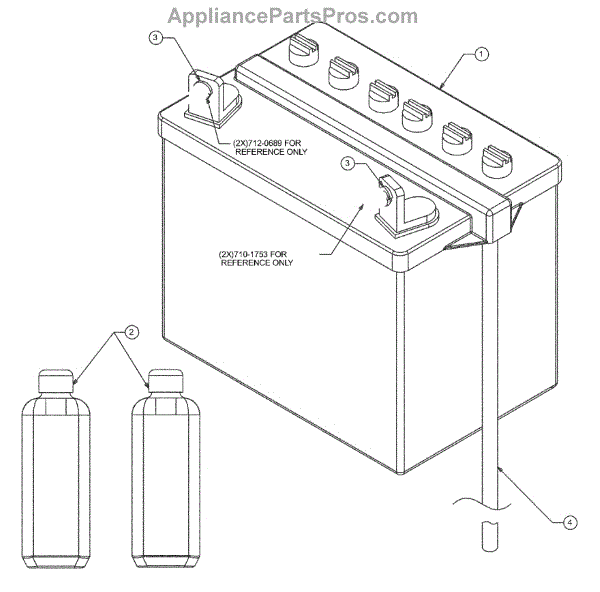 AppliancePartsPros.com

3

1

(2X)712-0689 FOR REFERENCE ONLY

3

(2X)710-1753 FOR REFERENCE ONLY

2

4