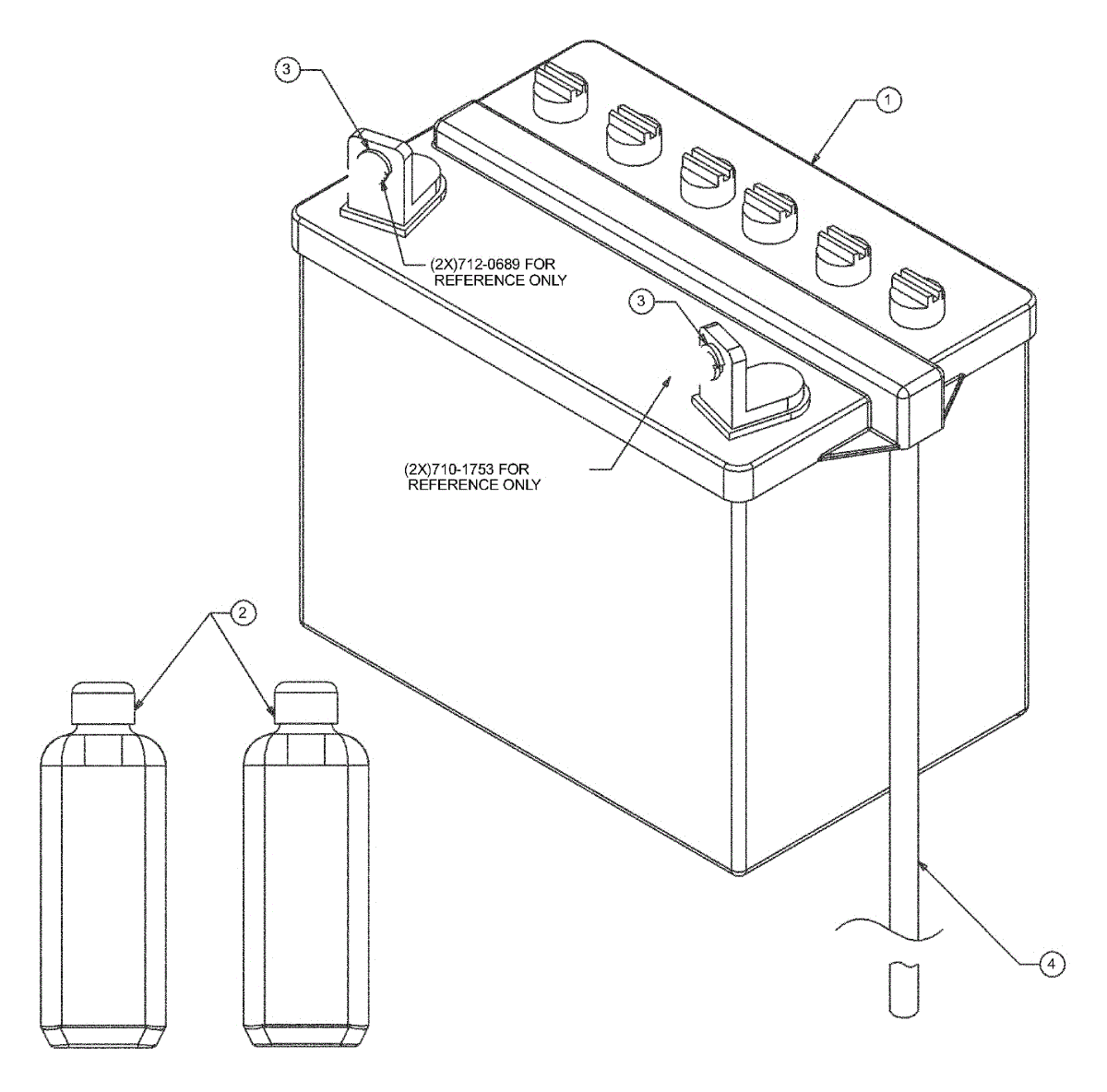 3

1

(2X)712-0689 FOR
REFERENCE ONLY

3

(2X)710-1753 FOR
REFERENCE ONLY

2

4