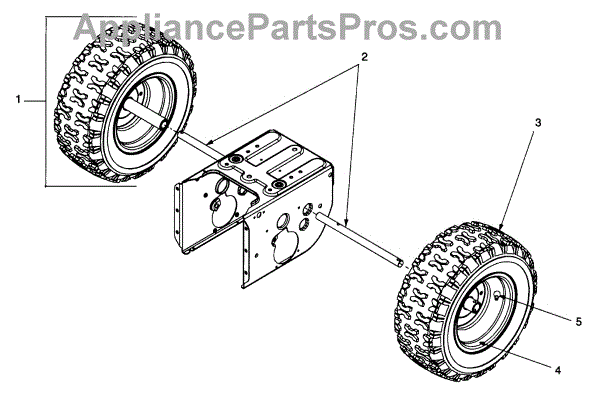 AppliancePartsPros.com

1

2

3

5

4