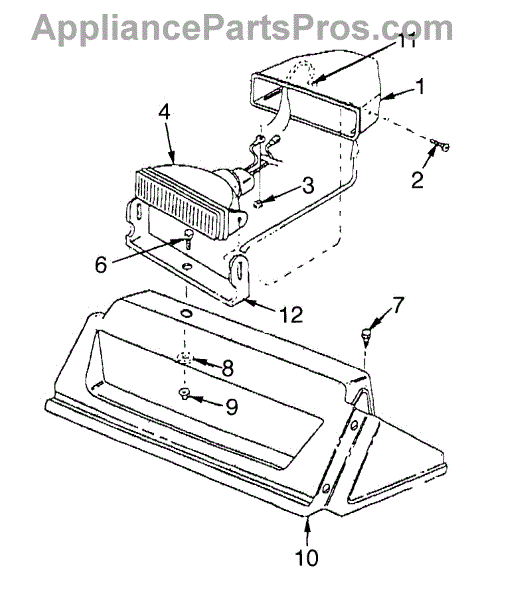 AppliancePartsPros.com

11

1

4

2

3

6

12

7

8

9

10