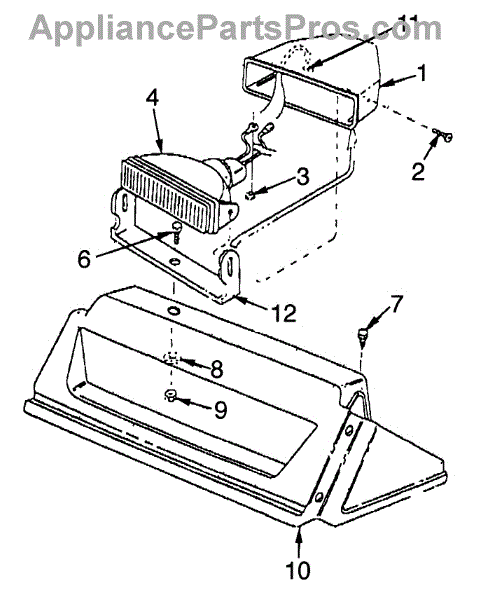 AppliancePartsPros.com

11
1
4
2
3
6
12
7
8
9
10