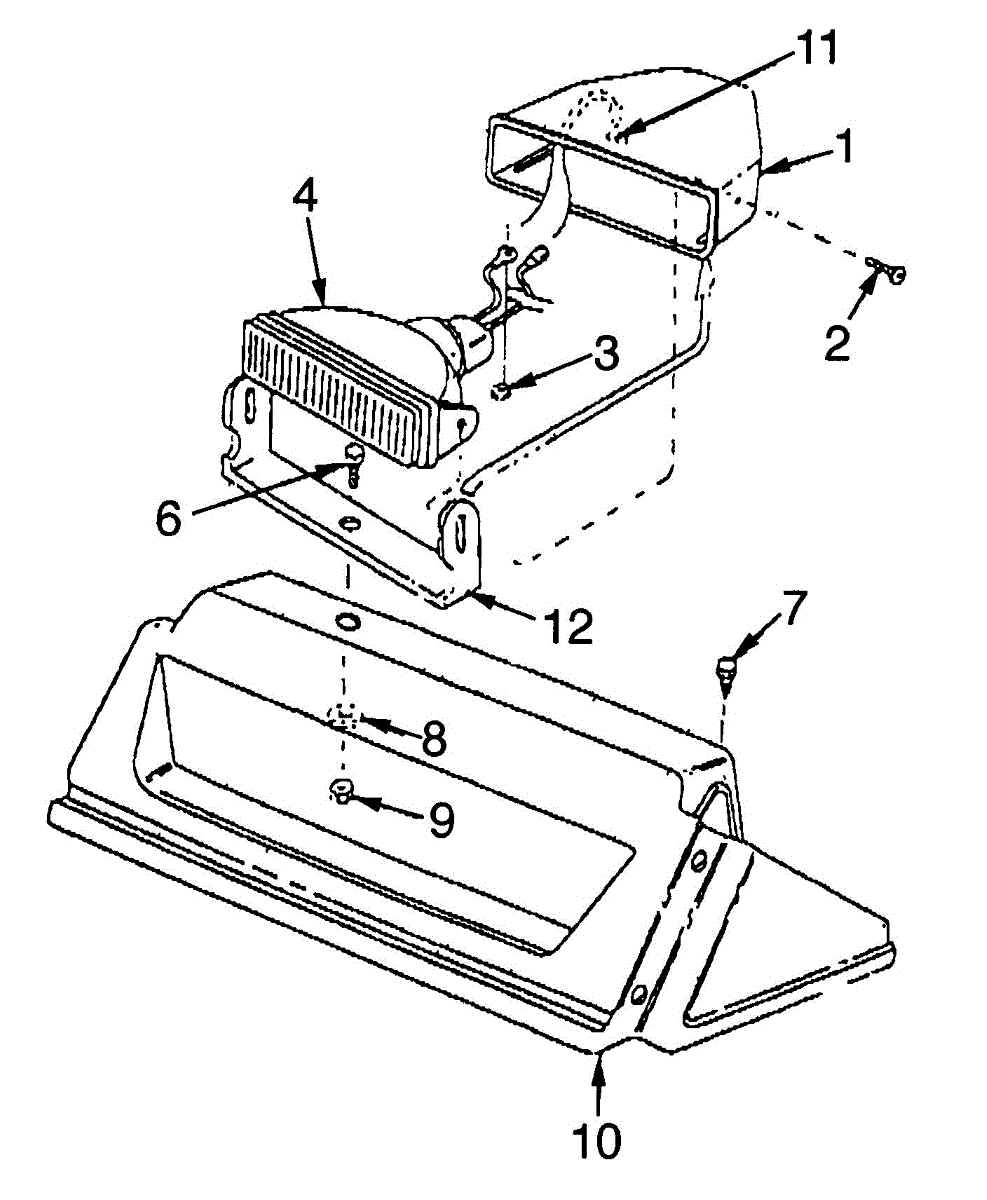 11
1
4
2
3
6
12
7
8
9
10