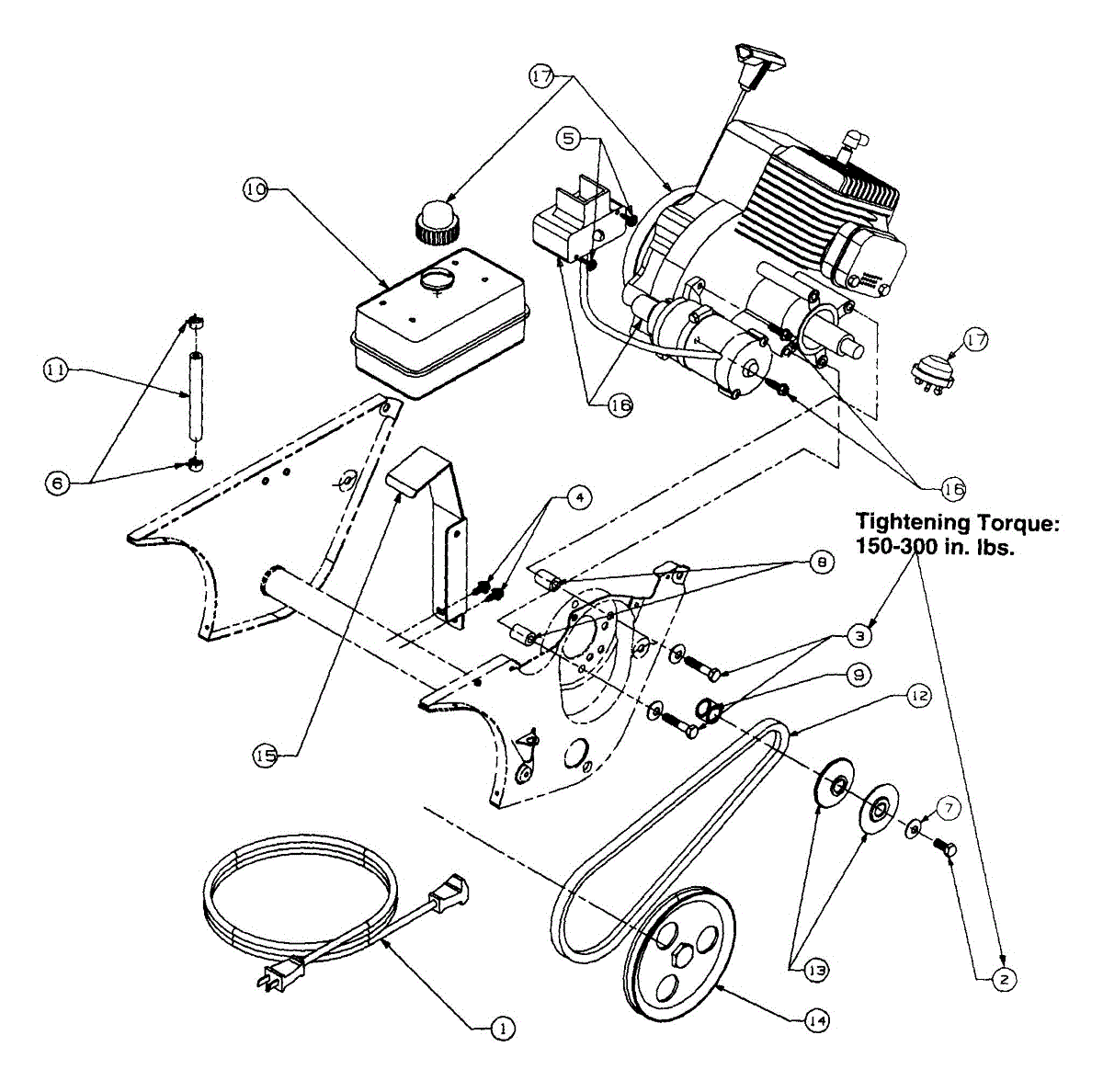 17
5
10
17
11
16
6
16
4
Tightening Torque:
150-300 in. lbs.
8
3
9
12
15
7
13
2
1
14