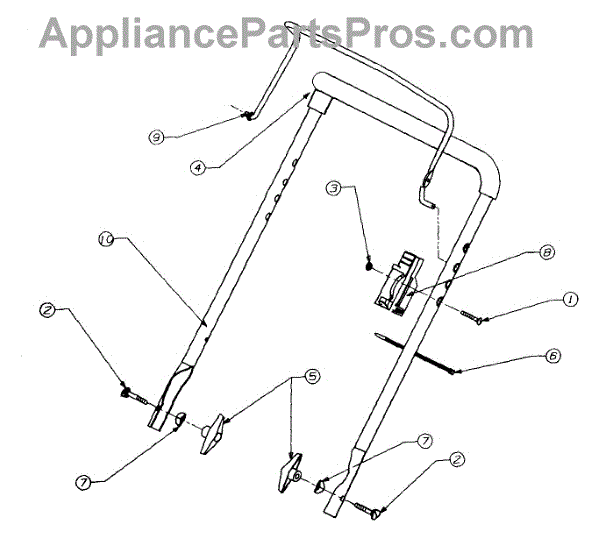 AppliancePartsPros.com

9
4
3
10
8
1
2
6
5
7
7
2