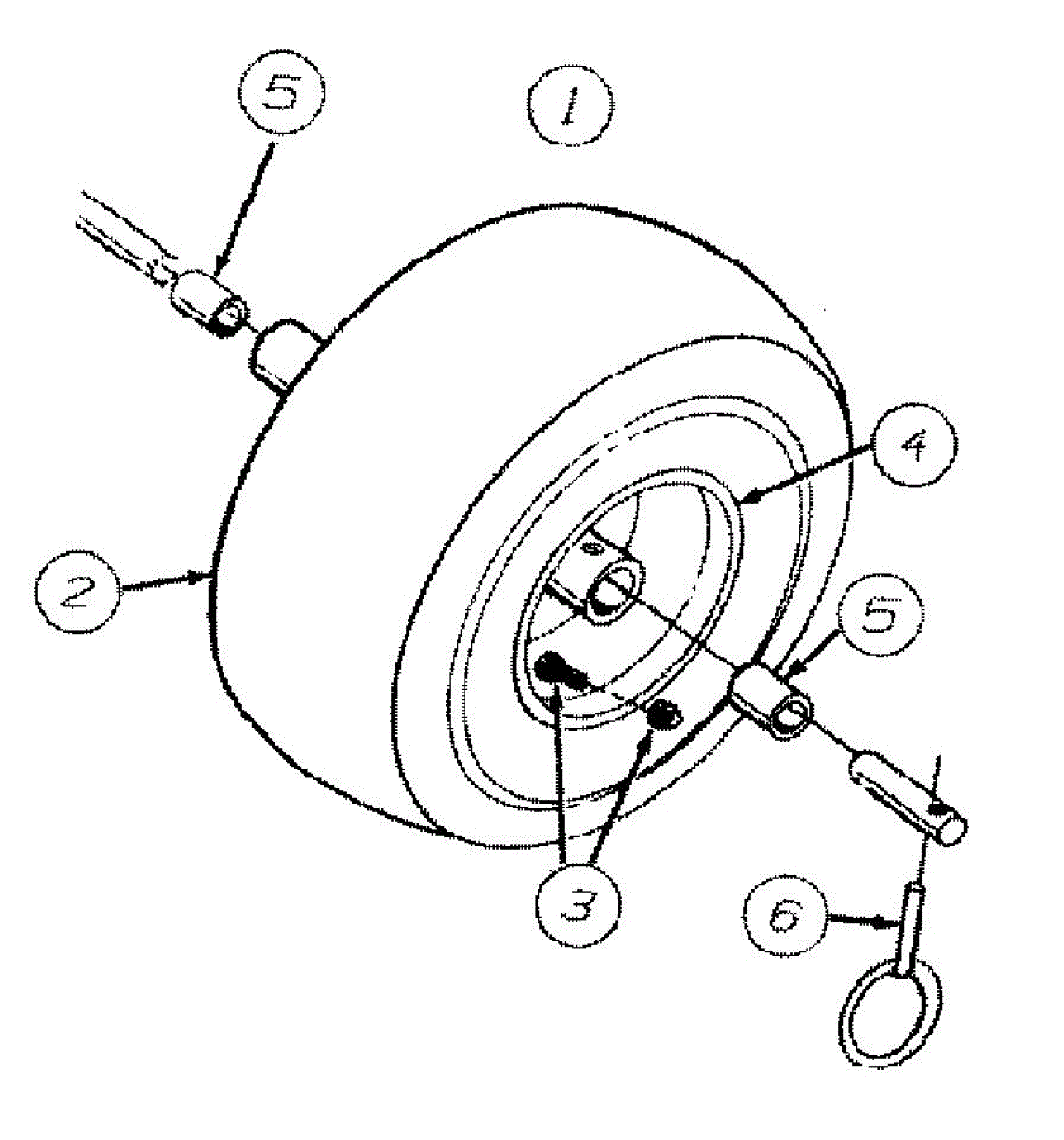 5
1
4
2
5
3
6