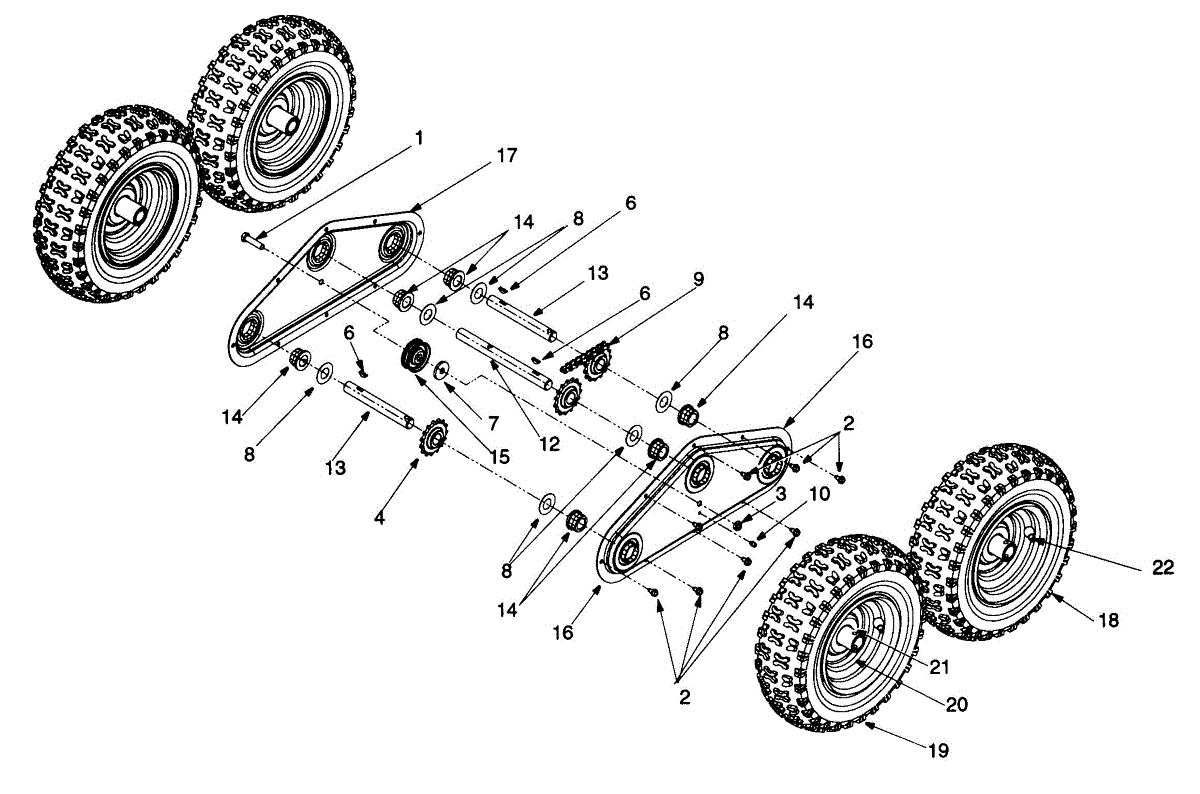 1
17
14
8
6
13
6
9
14
8
16
6
14
8
13
15
7
12
4
2
3
10
8
14
16
2
22
18
21
20
19