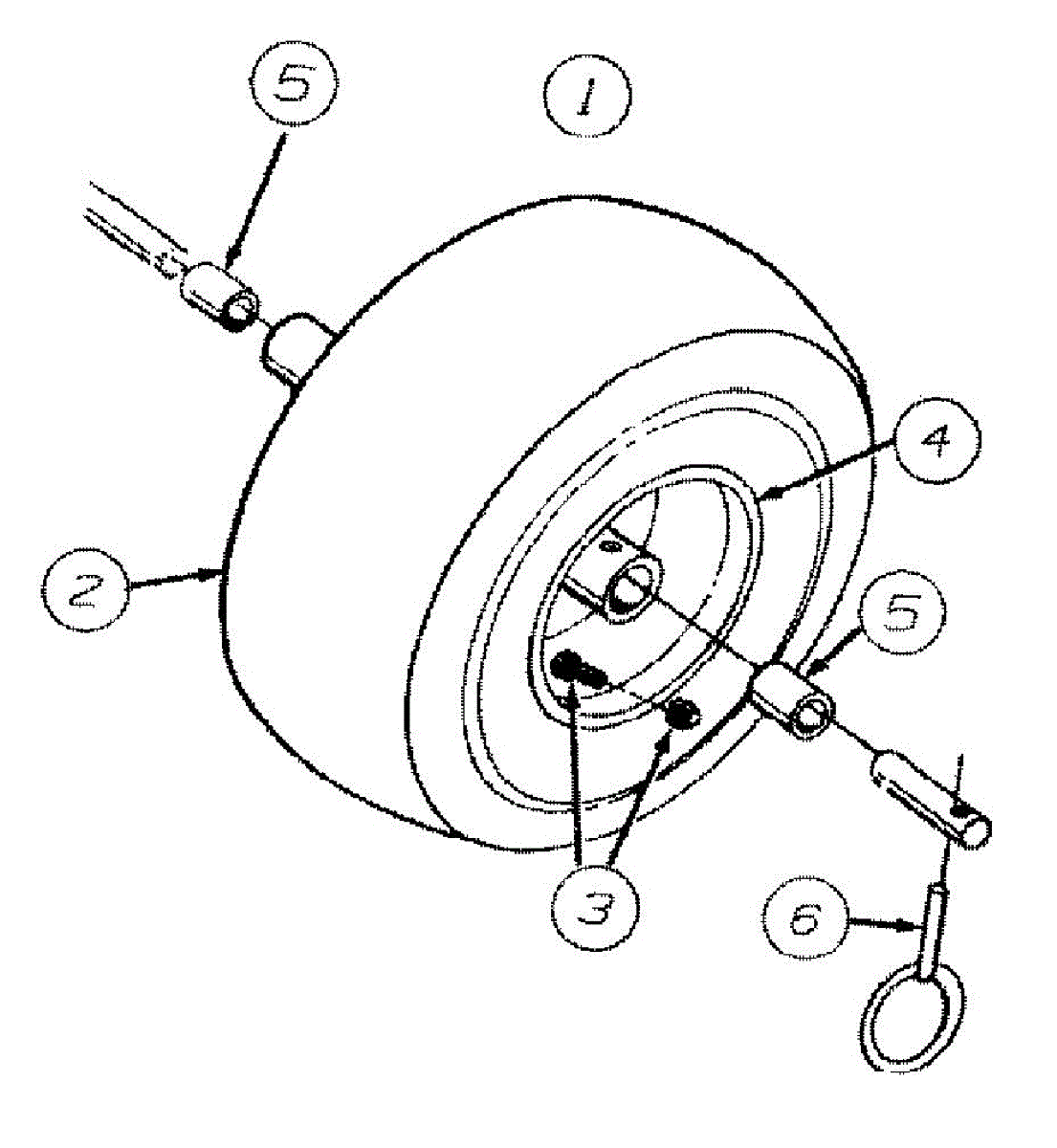 5
1
4
2
5
3
6