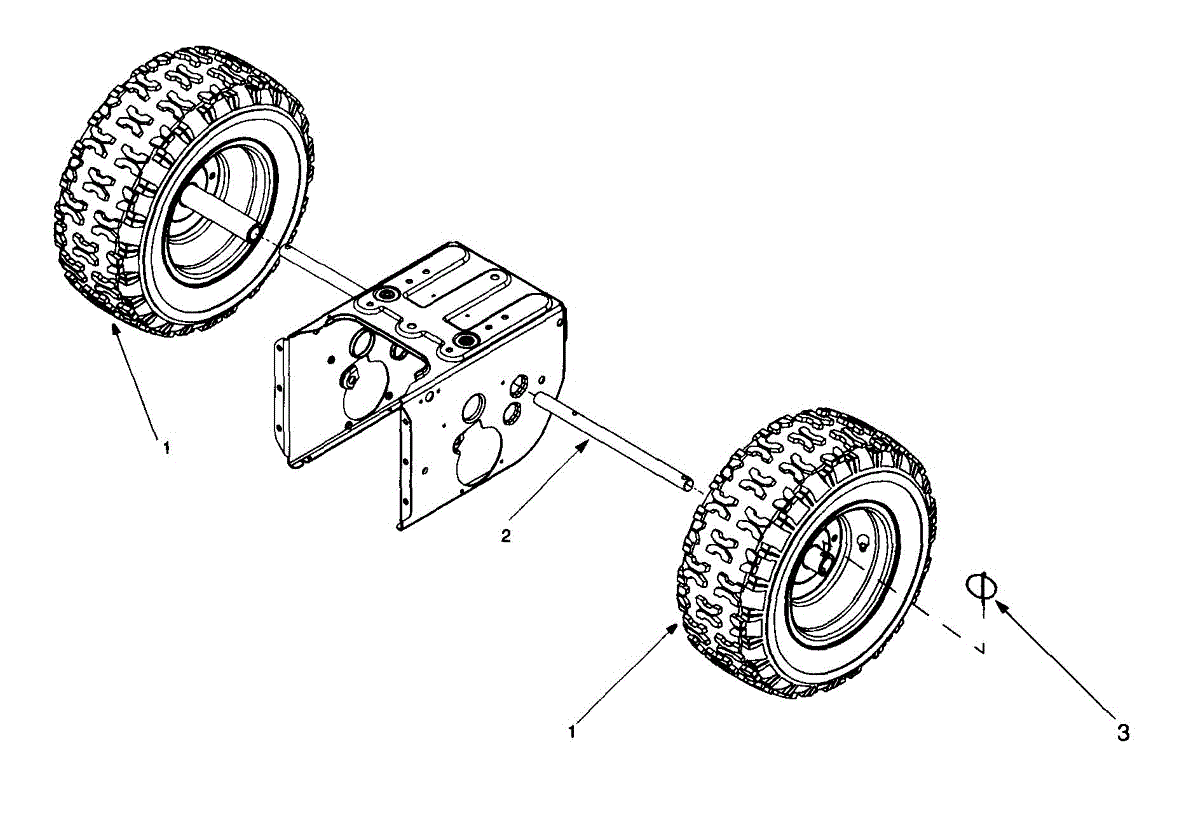 1

2

1

3