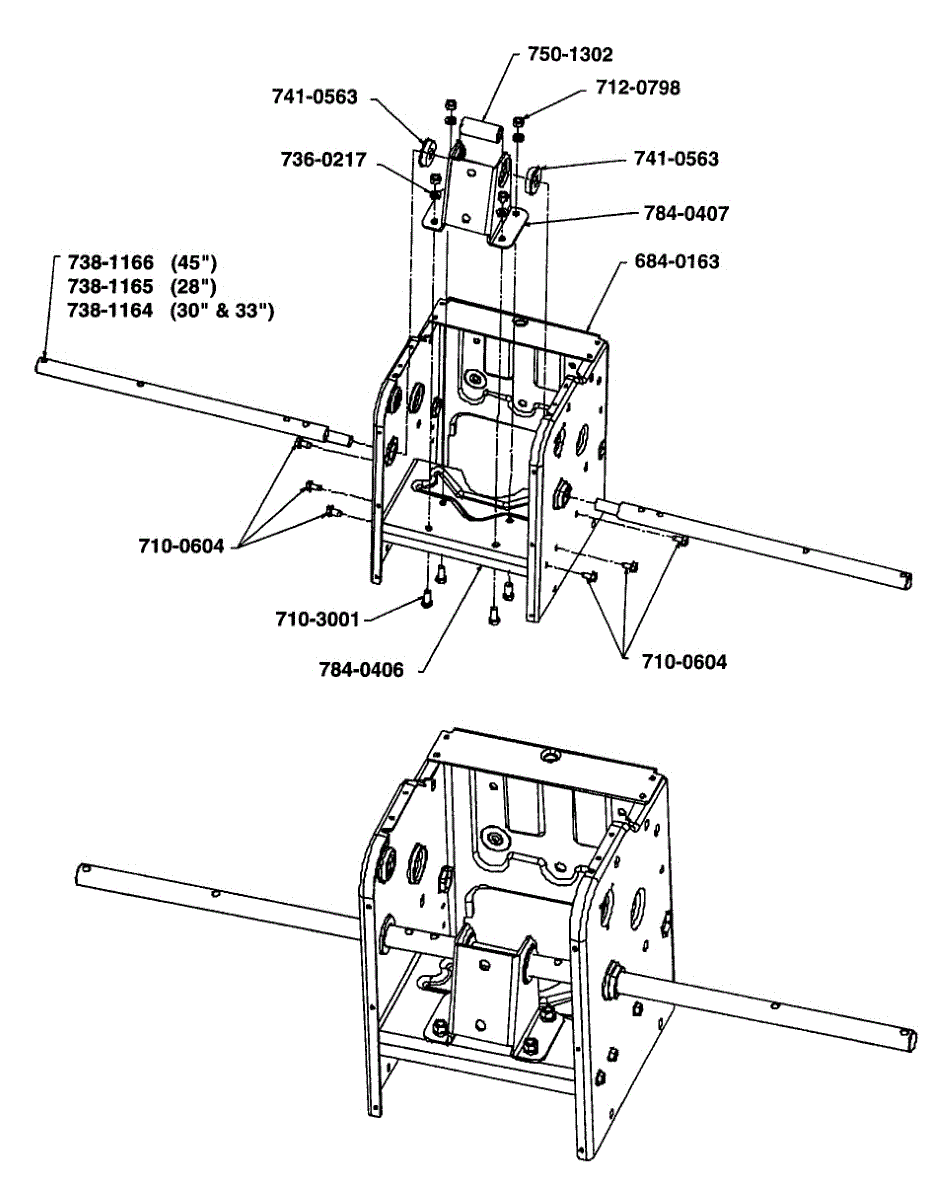 750-1302
741-0563
712-0798
736-0217
741-0563
784-0407
738-1166 (45")
738-1165 (28")
738-1164 (30" & 33")
684-0163
710-0604
710-3001
784-0406
710-0604