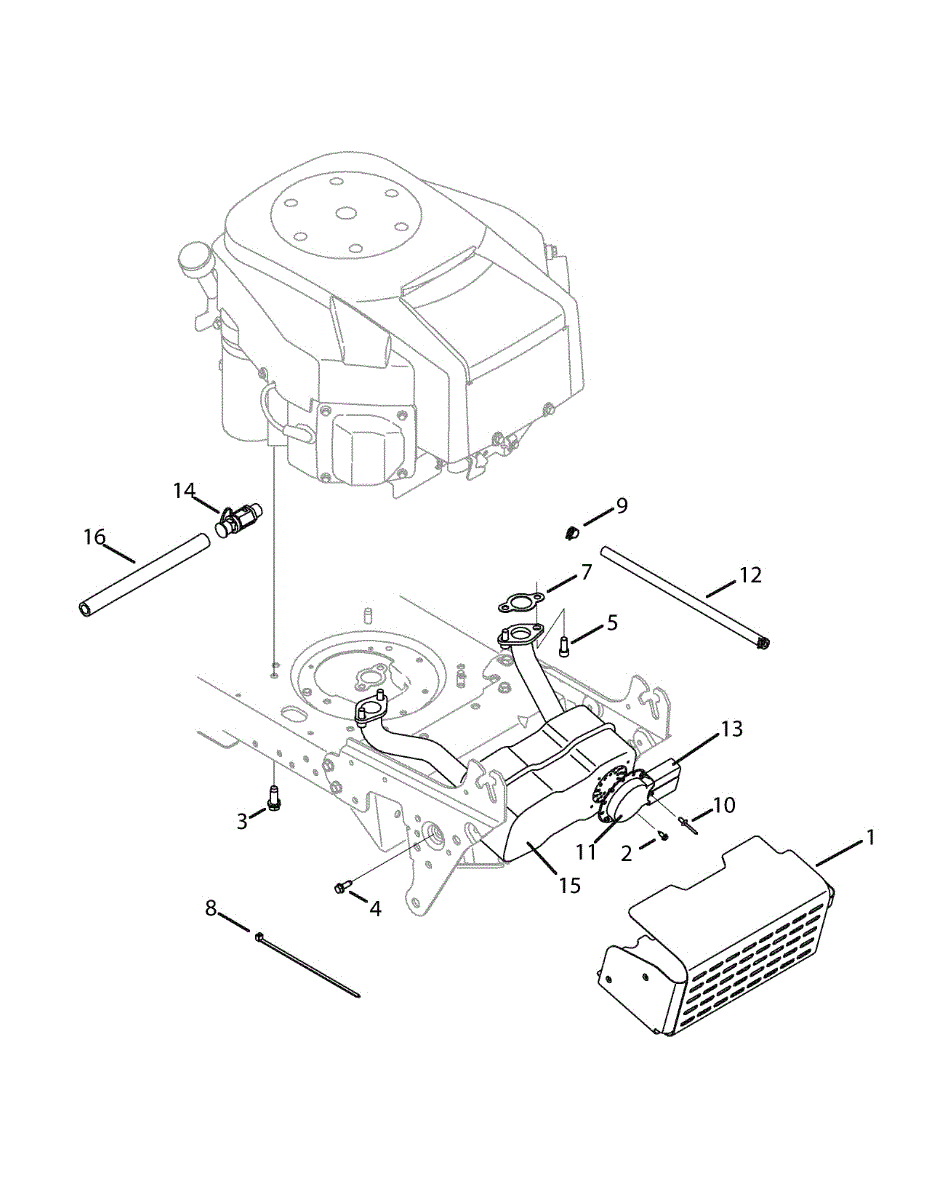 14
16
9
7
12
5
13
3
10
11
2
1
15
4
8