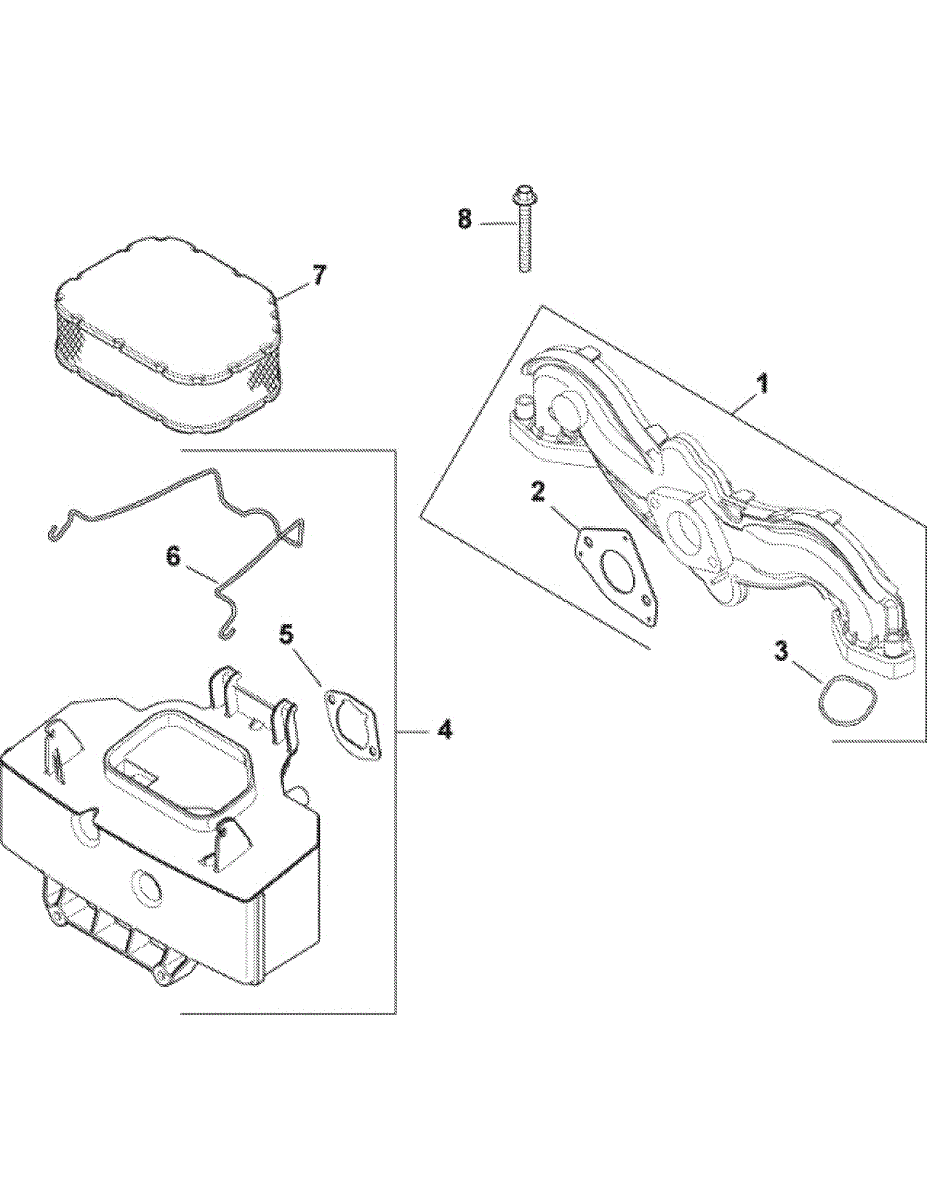 8

7

1

2

6

5

3

4