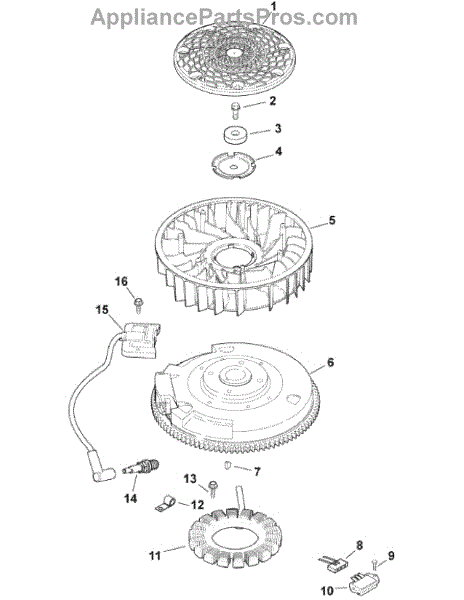 AppliancePartsPros.com

1
2
3
4
5
16
15
6
7
13
14
12
11
8
9
10