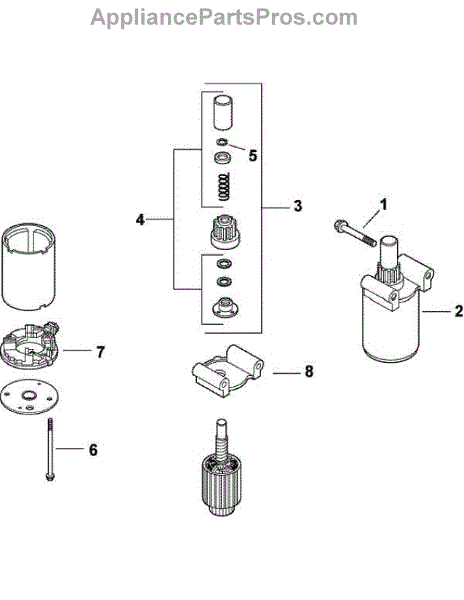 AppliancePartsPros.com

5

4

3

1

2

7

8

6