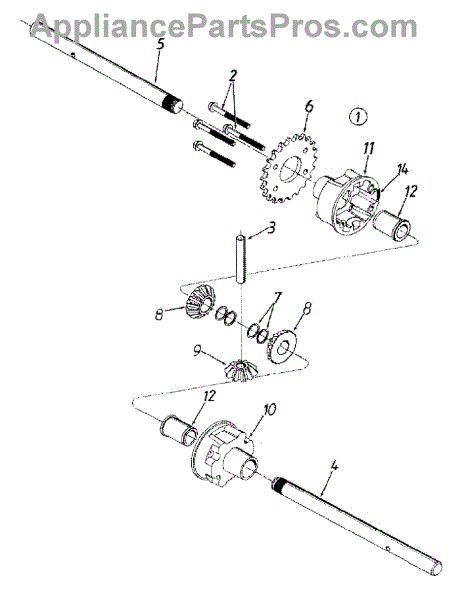 AppliancePartsPros.com

5
2
6
1
11
14
12
3
8
7
8
9
12
10
4