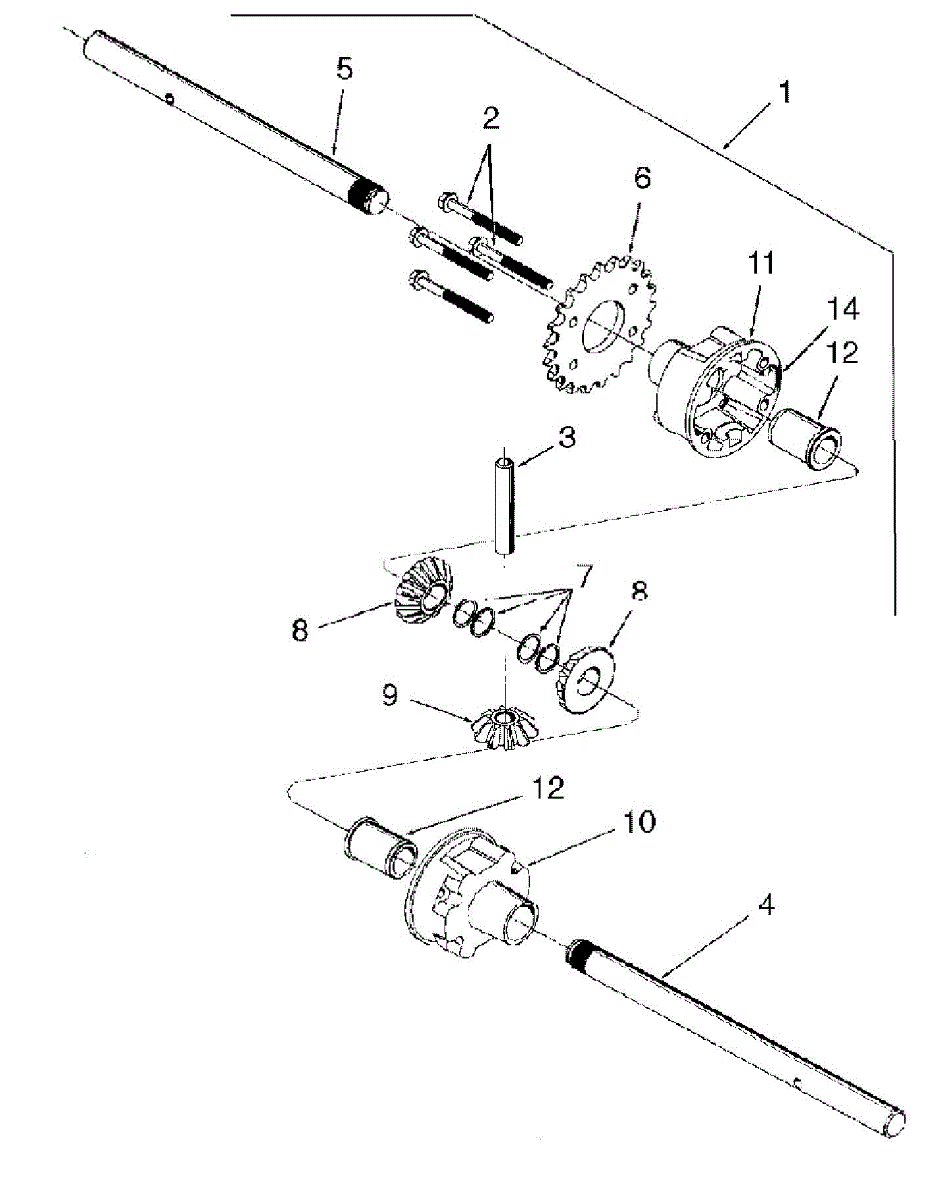 5
2
1
6
11
14
12
3
7
8
8
9
12
10
4