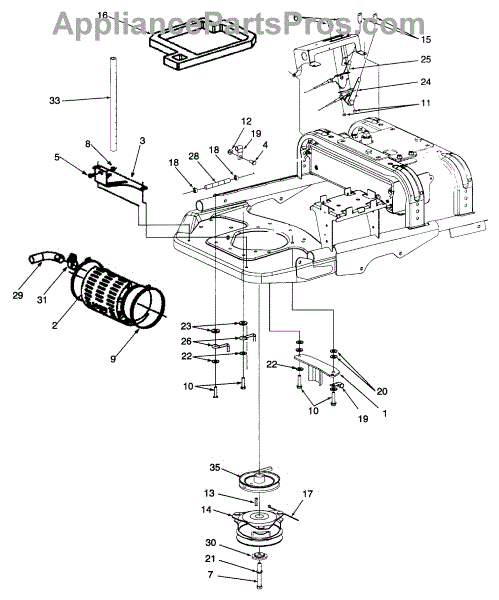 AppliancePartsPros.com

16
15
25
24
11
33
12
19
4
8
3
5
18
28
18
29
31
2
9
23
26
22
10
22
20
10
19
1
35
13
17
14
30
21
7