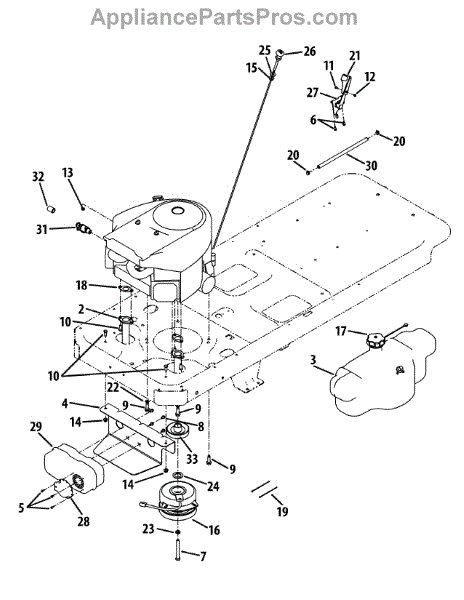 AppliancePartsPros.com

25 26
15
11 21
12
27
6
20
20
30
32 13
31
18
2
10
10
17
3
22
4 9 9
14 8
29
33
9
14 24
5
28 19
23 16
7