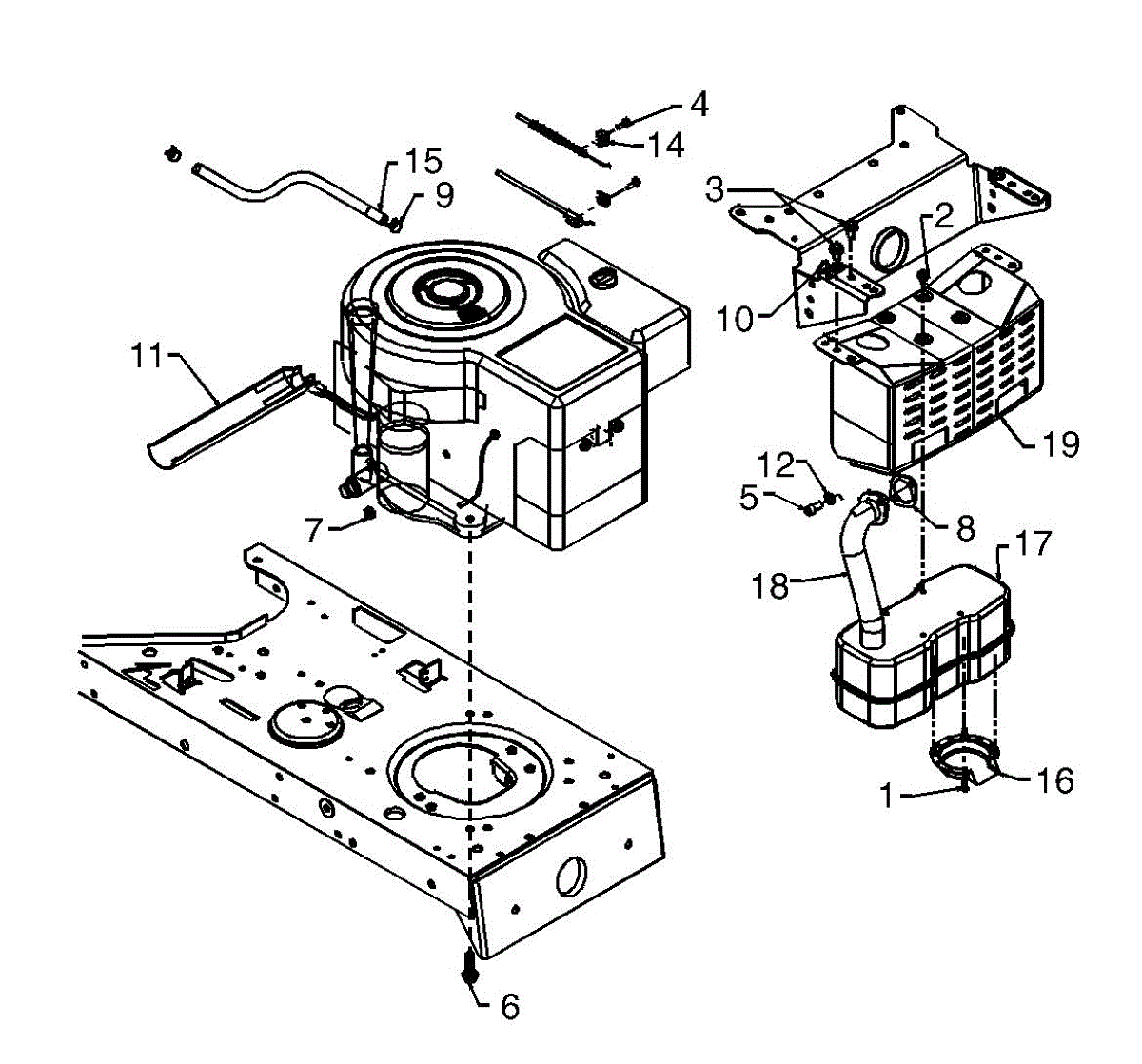 4
14
15
9
3
2
10
11
19
12
5
8
7
17
18
16
1
6