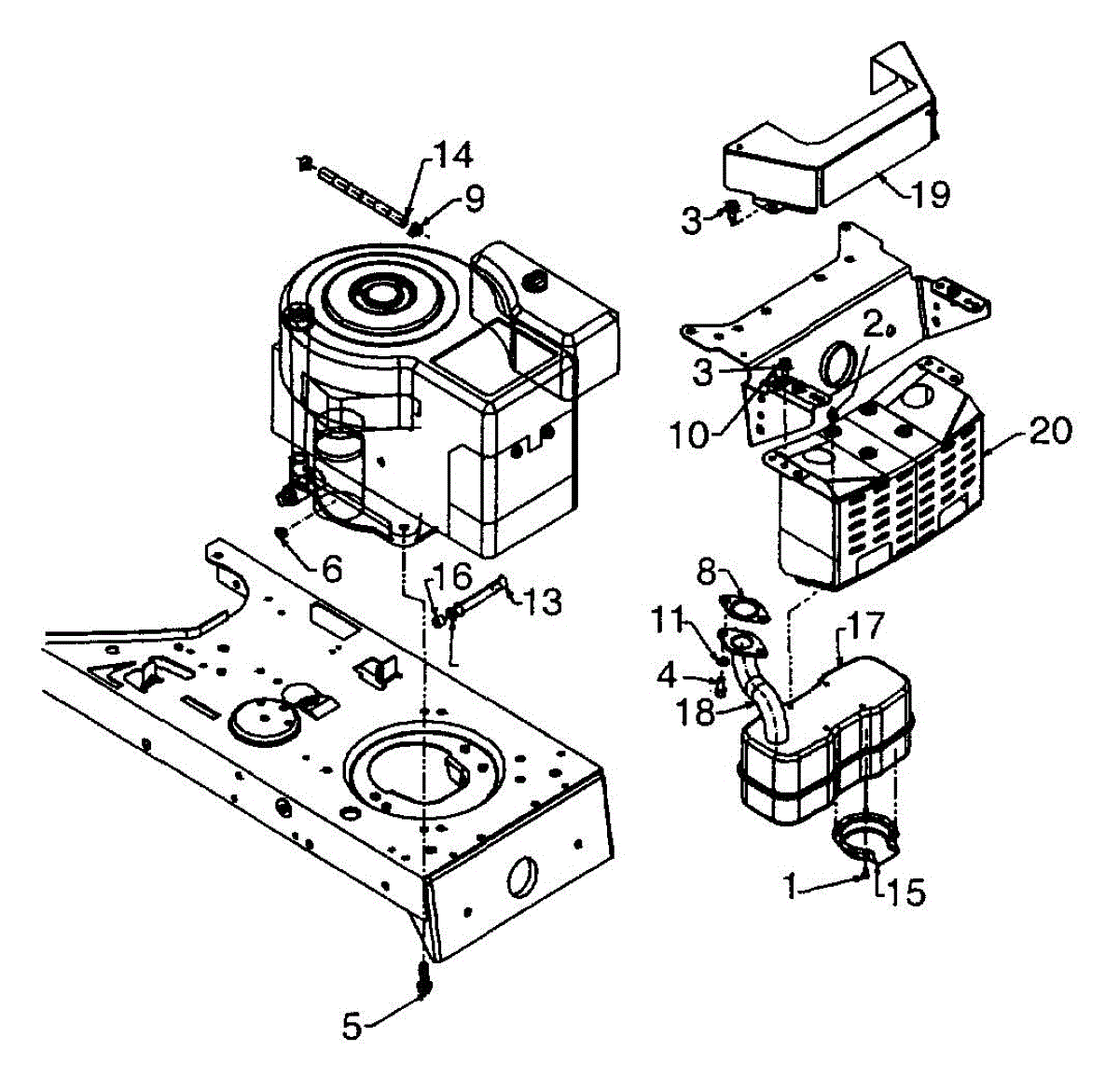 14
9
19
3
2
3
10
20
6
16
13
8
11
17
4
18
1
15
5