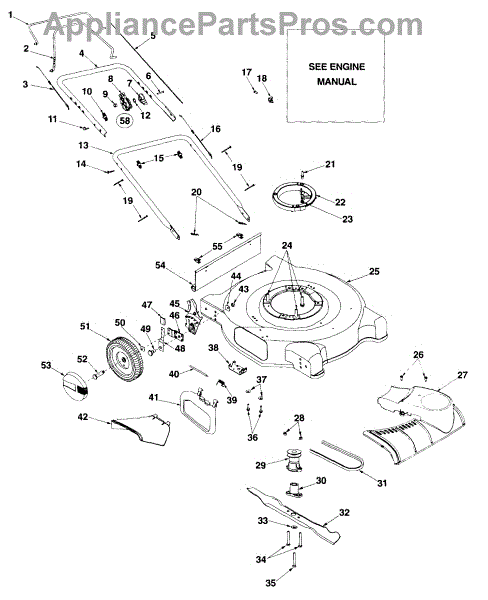 AppliancePartsPros.com

SEE ENGINE MANUAL

1
2
3
4
5
6
7
8
9
10
11
12
58
13
14
15
16
17
18
19
19
20
21
22
23
24
25
26
27
28
29
30
31
32
33
34
35
36
37
38
39
40
41
42
43
44
45
46
47
48
49
50
51
52
53
54
55