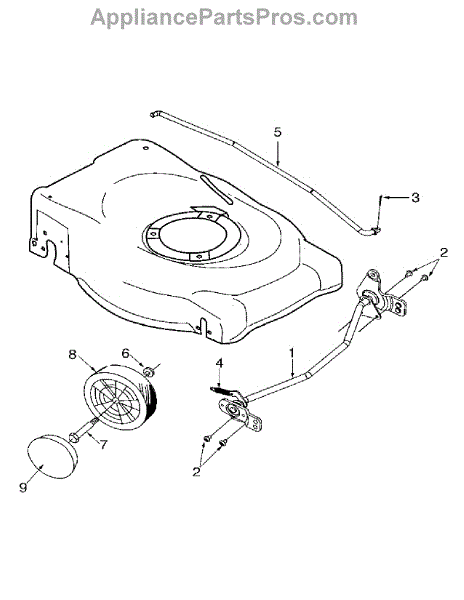 AppliancePartsPros.com

5
3
2
8
6
4
1
7
2
9