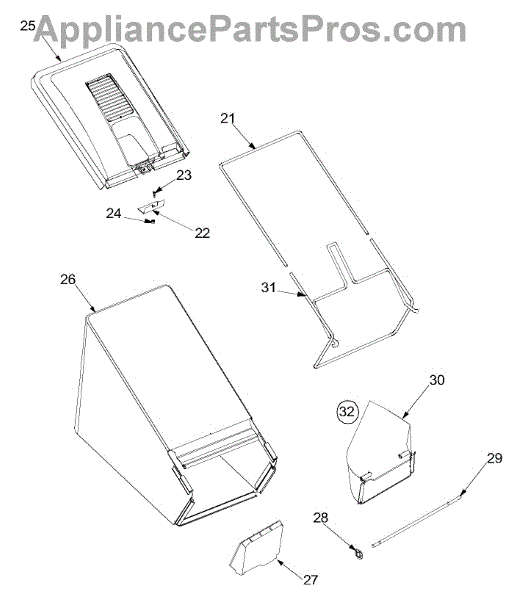 AppliancePartsPros.com

25

21

23

24

22

26

31

30

32

29

28

27