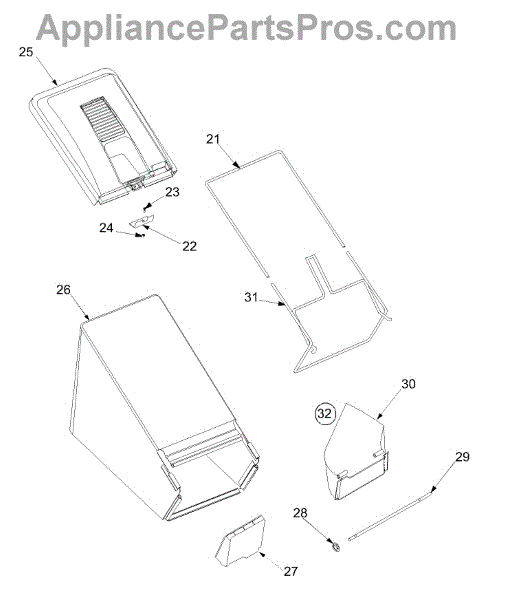 AppliancePartsPros.com

25

21

23

24

22

26

31

30

32

29

28

27