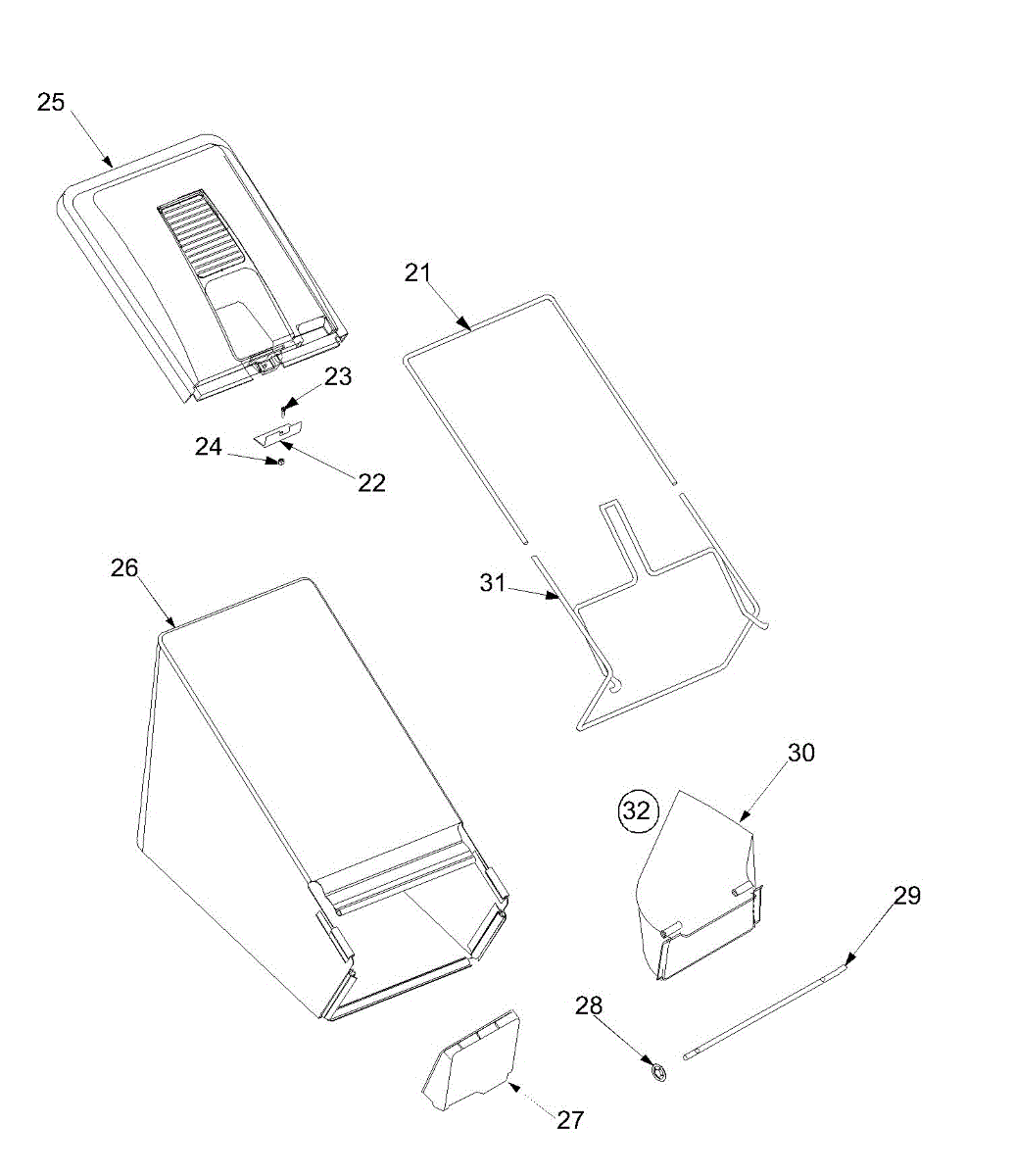 25

21

23

24

22

26

31

30

32

29

28

27