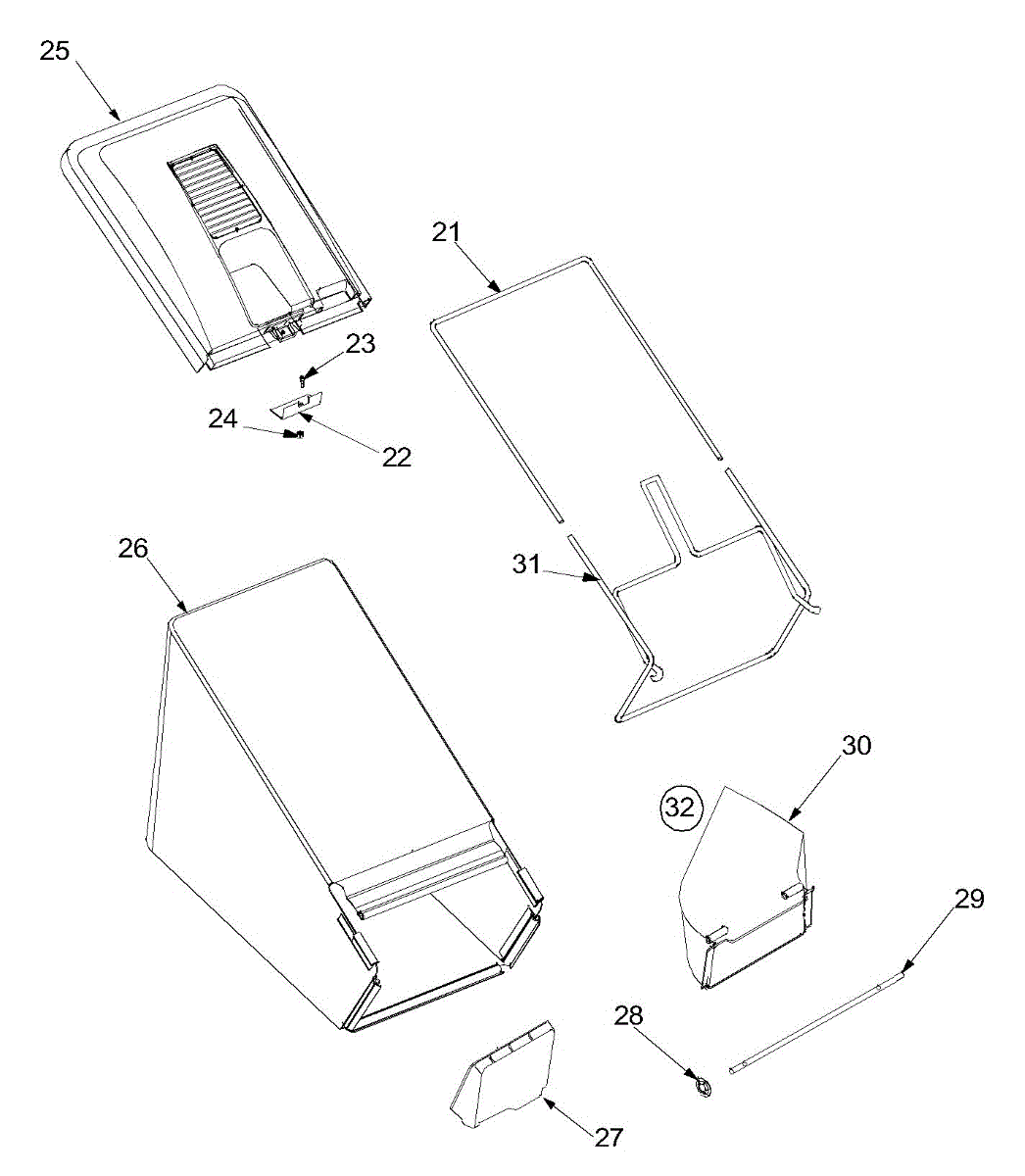 25
21
23
24
22
26
31
30
32
29
28
27