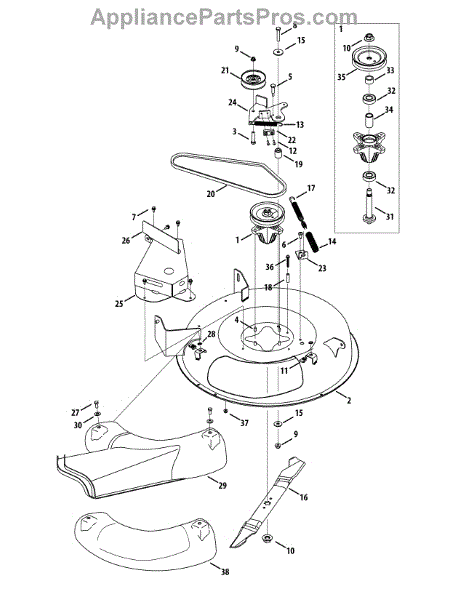 AppliancePartsPros.com

8
15
9
21
5
24
13
3
22
12
19
20
17
7
26
1
6
14
36
23
18
25
4
28
11
2
27
30
37
15
9
29
16
10
38

1
10
35
33
32
34
32
31