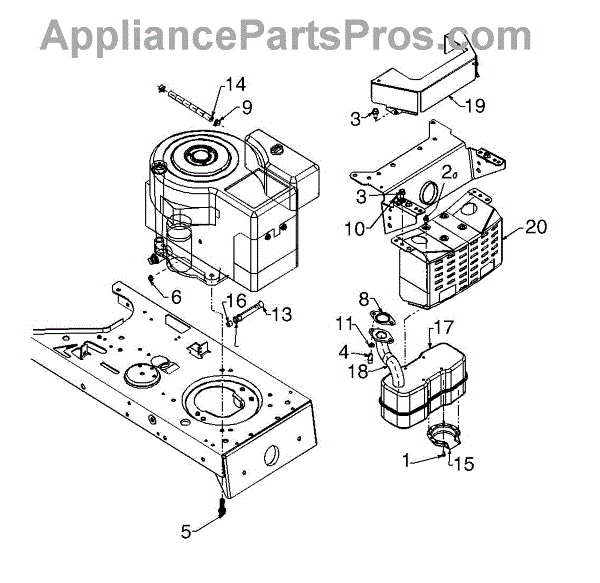 AppliancePartsPros.com

14
9
19
3
2
3
10
20
6
16
13
8
11
17
4
18
1
15
5