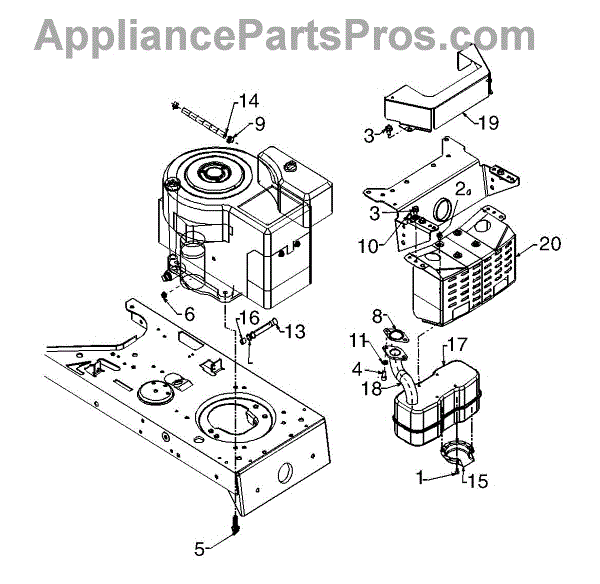 AppliancePartsPros.com

14
9
19
3
2
3
10
20
6
16
13
8
11
17
4
18
1
15
5