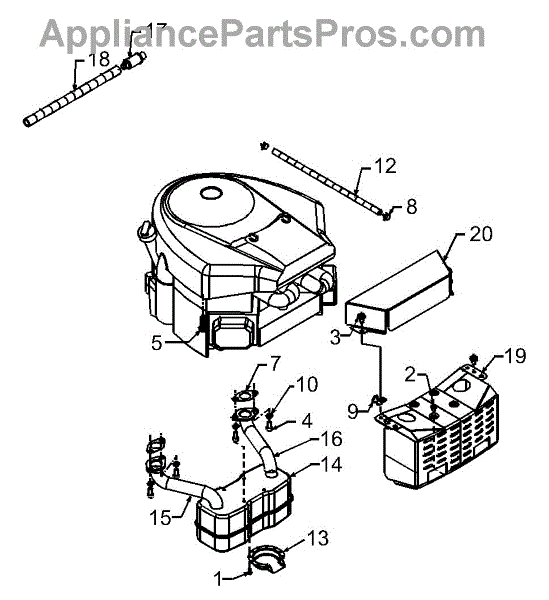 AppliancePartsPros.com

17
18
12
8
20
5
3
19
2
7
10
9
4
16
14
15
13
1