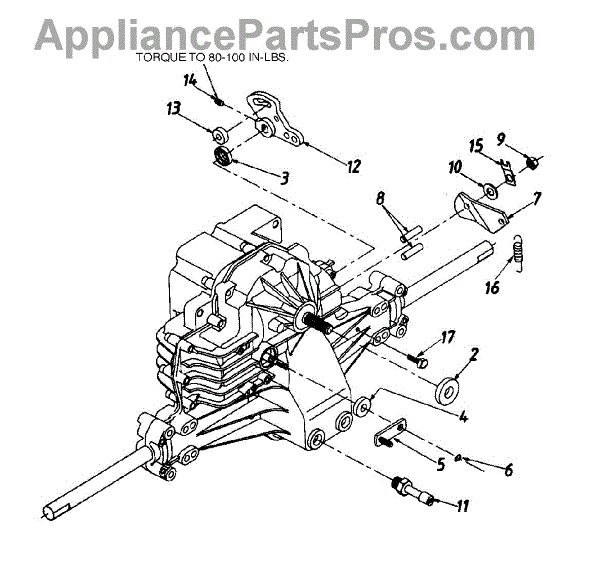 AppliancePartsPros.com

TORQUE TO 80-100 IN-LBS.

14
13
12
3
15
9
10
7
8
16
17
2
4
5
6
11