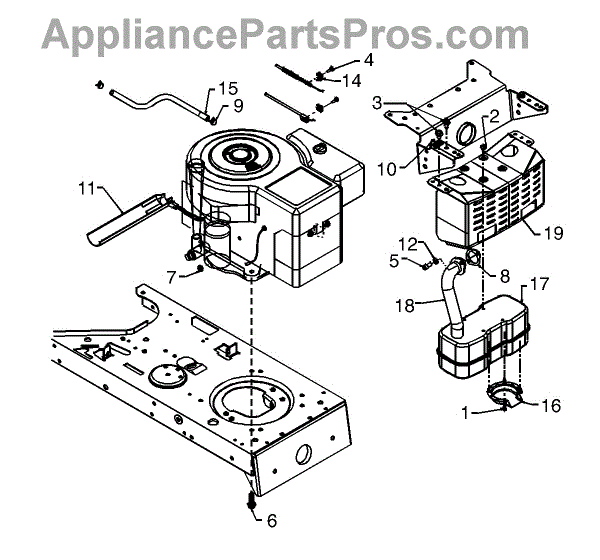 AppliancePartsPros.com

4
14
15
9
3
2
10
11
19
12
5
8
7
17
18
16
1
6