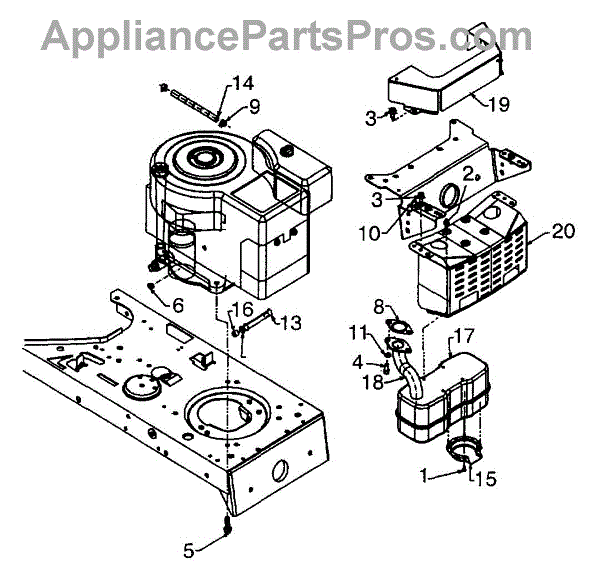 AppliancePartsPros.com

14
9
19
3
2
3
10
20
6
16
13
8
11
17
4
18
1
15
5