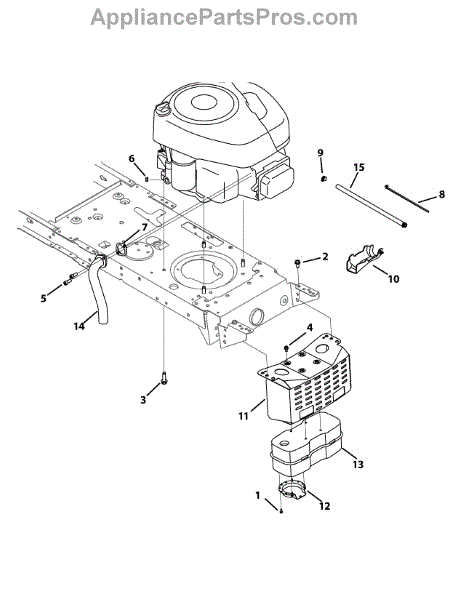 AppliancePartsPros.com

6
9
15
8
7
2
10
5
14
4
3
11
13
1
12