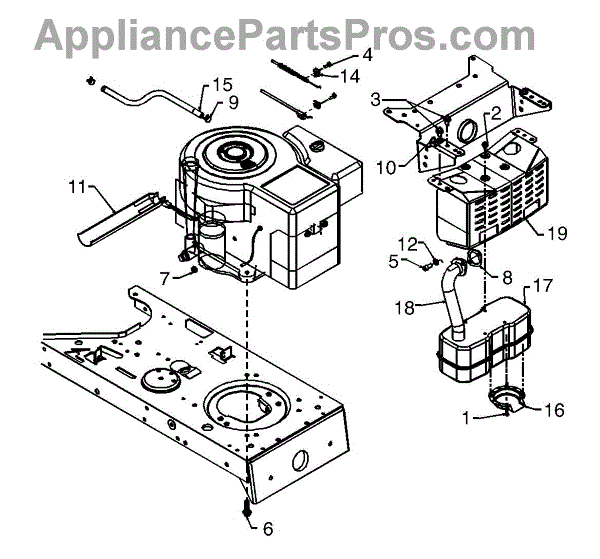 AppliancePartsPros.com

4
14
15
9
3
2
10
11
19
12
5
8
7
17
18
16
1
6