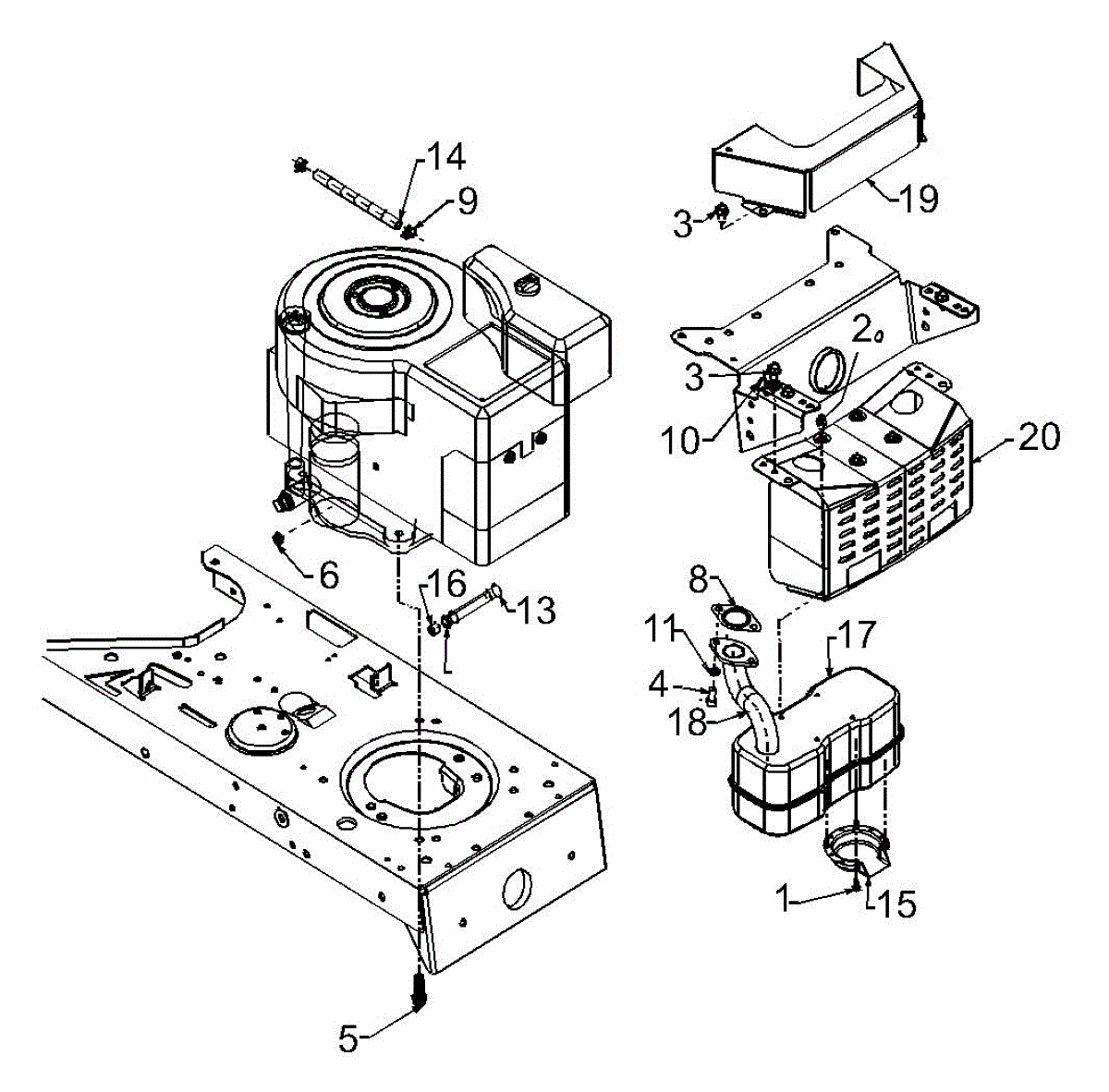 14
9
19
3
2
3
10
20
6
16
13
8
11
17
4
18
1
15
5