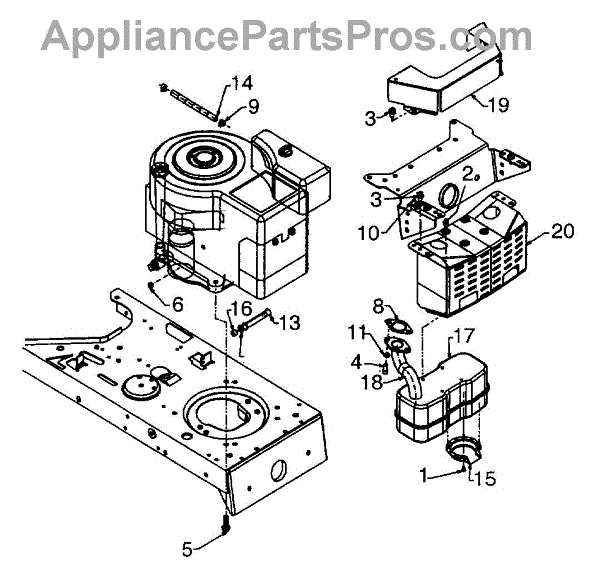 AppliancePartsPros.com

14
9
19
3
2
3
10
20
6
16
13
8
11
17
4
18
1
15
5