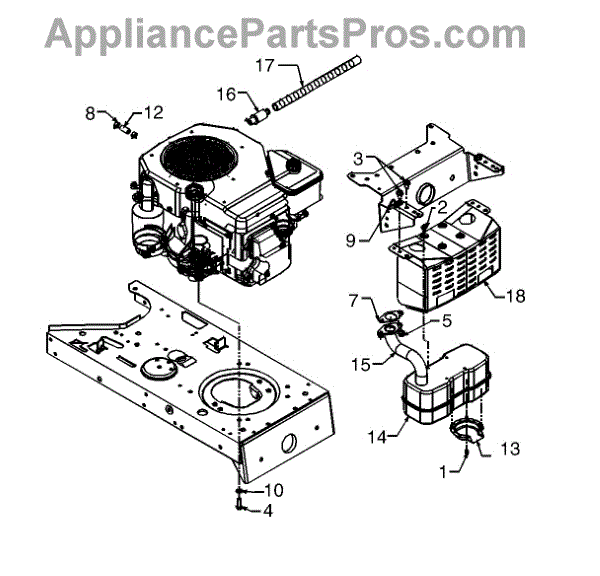 AppliancePartsPros.com

17
16
8
12
3
2
9
18
7
5
15
14
13
1
10
4