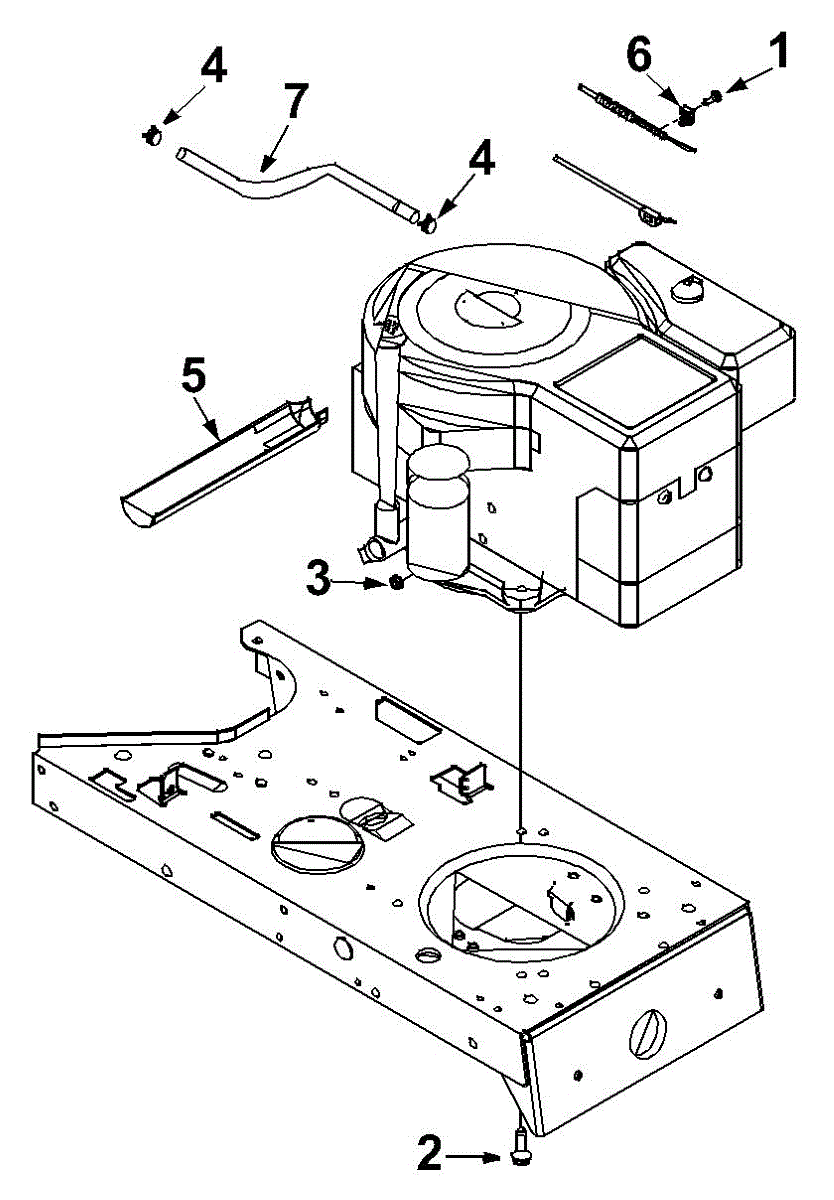 4
7
6
1
4
5
3
2