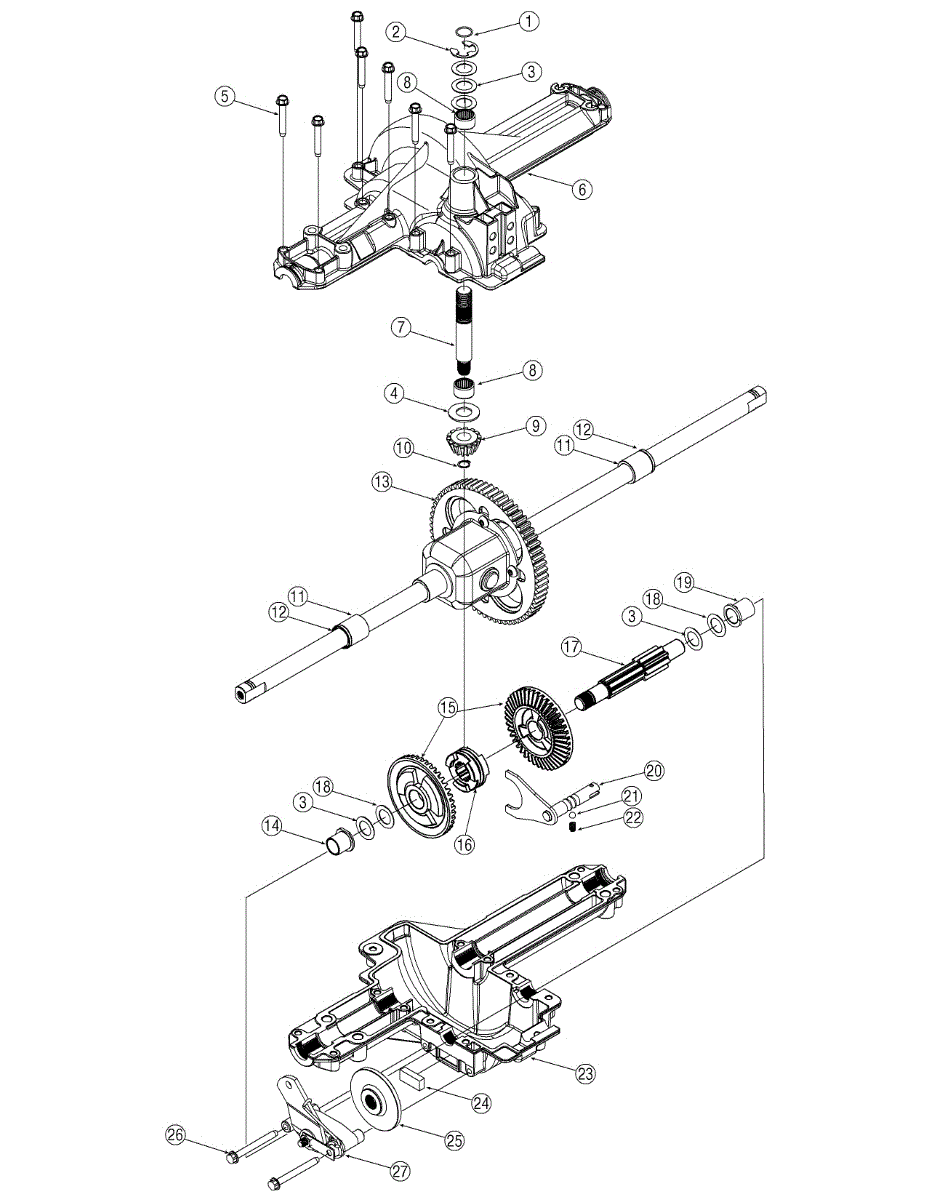 1
2
3
8
5
6
7
8
4
9
10
12
11
13
11
12
19
18
3
17
15
20
21
22
18
3
14
16
23
24
25
26
27