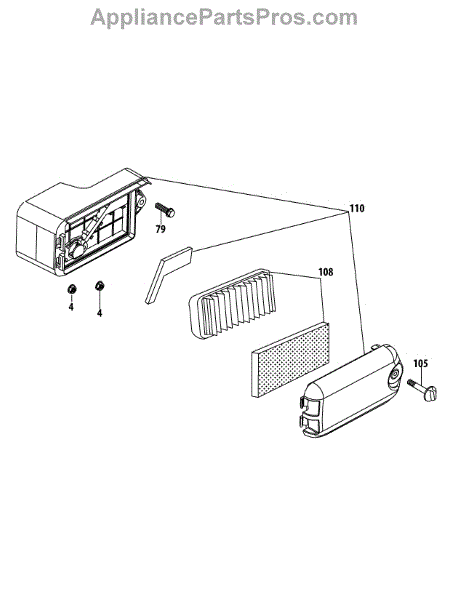 AppliancePartsPros.com

110

79

108

4

4

105