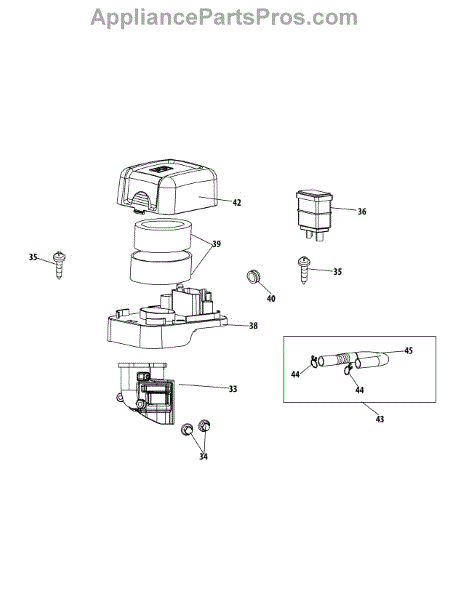 AppliancePartsPros.com

42

36

39

35

35

40

38

45

44

44

33

43

34