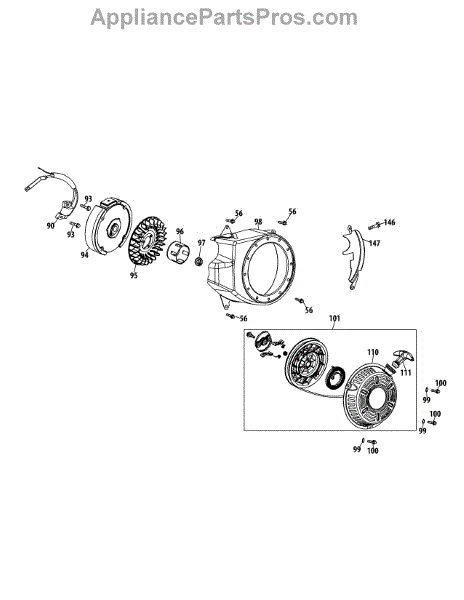 AppliancePartsPros.com

93
90
93
94
95
96
97
56
98
56
146
147
56
56
101
110
111
100
99
100
99
99
100