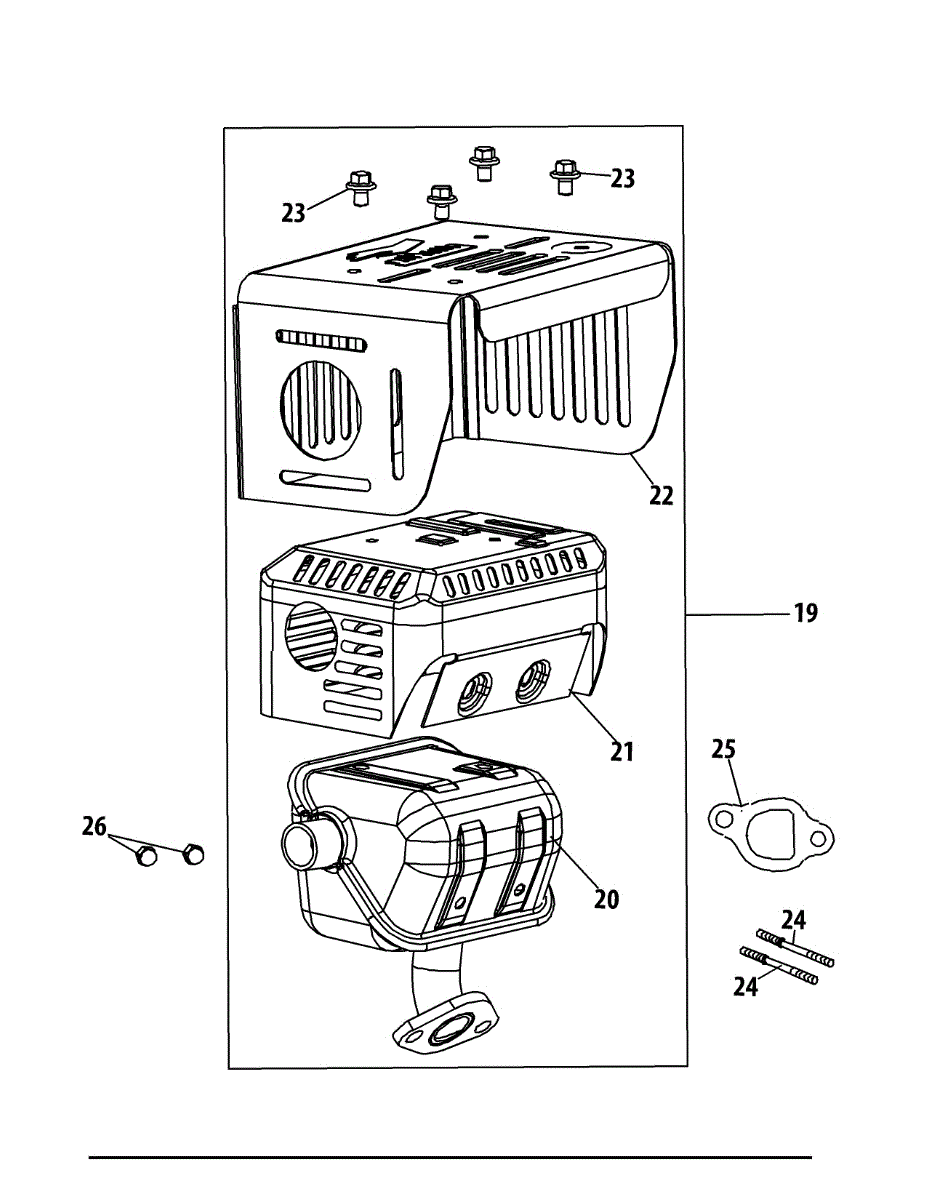 23
23
22
19
21
25
26
20
24
24