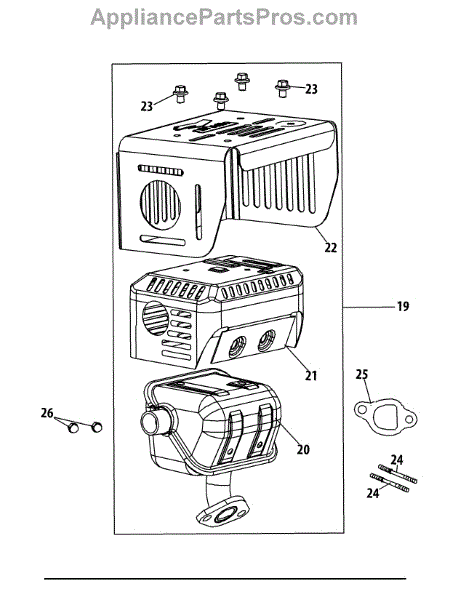 AppliancePartsPros.com

23
23
22
19
21
25
26
20
24
24