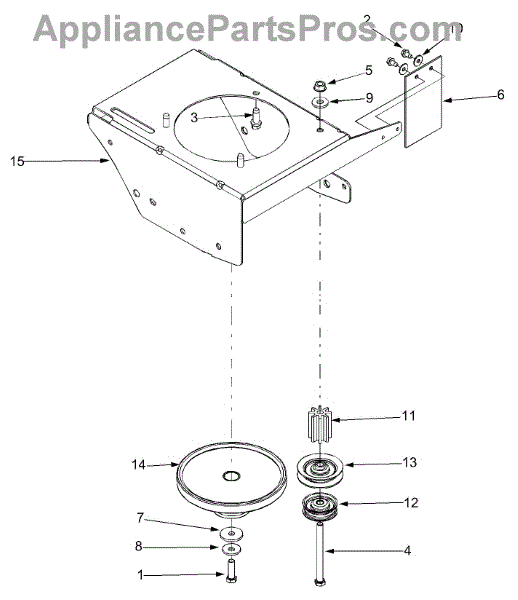 AppliancePartsPros.com

2
10
5
9
6
3
15
11
14
13
12
7
8
4
1