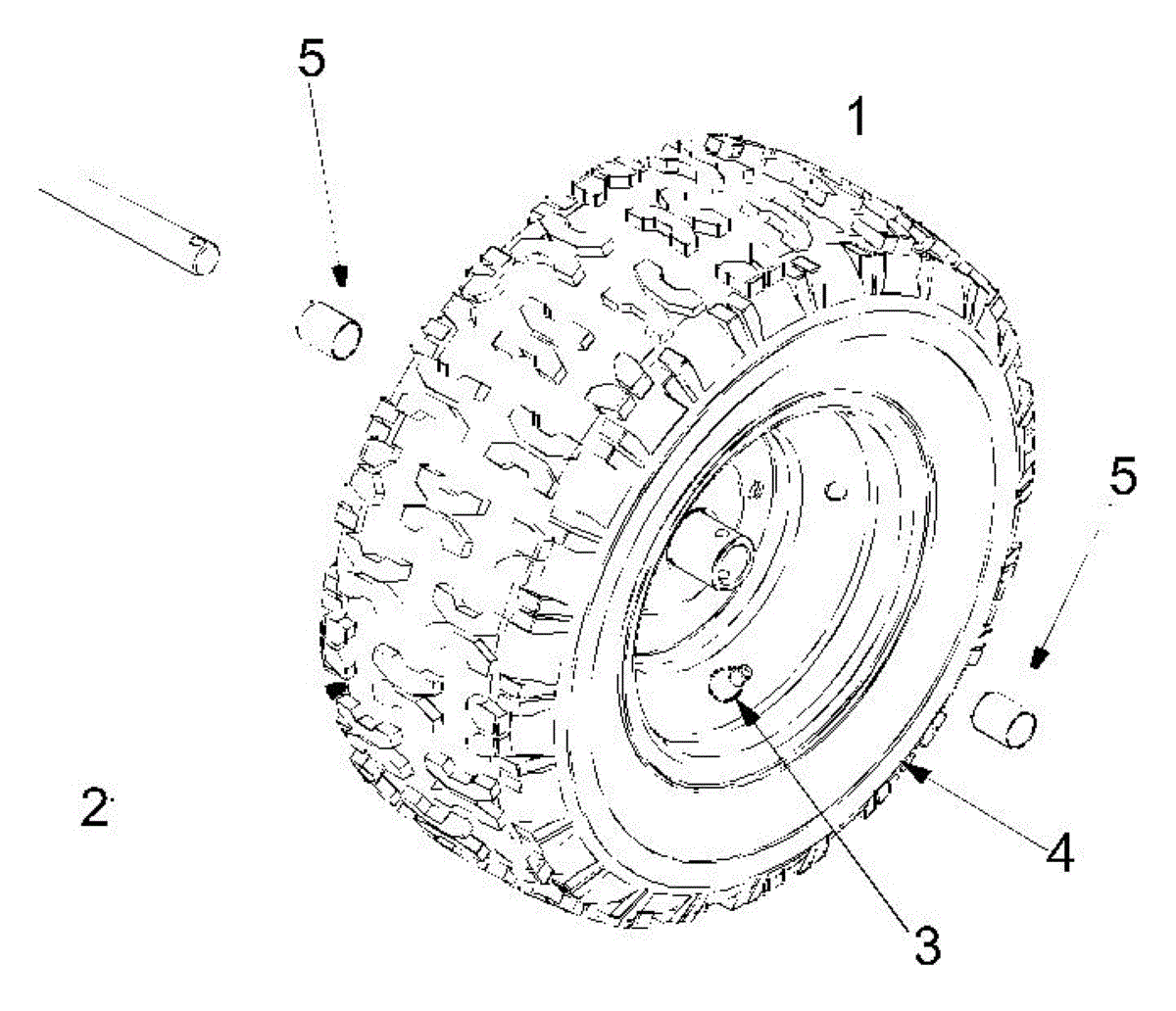 5
1
5
2
4
3